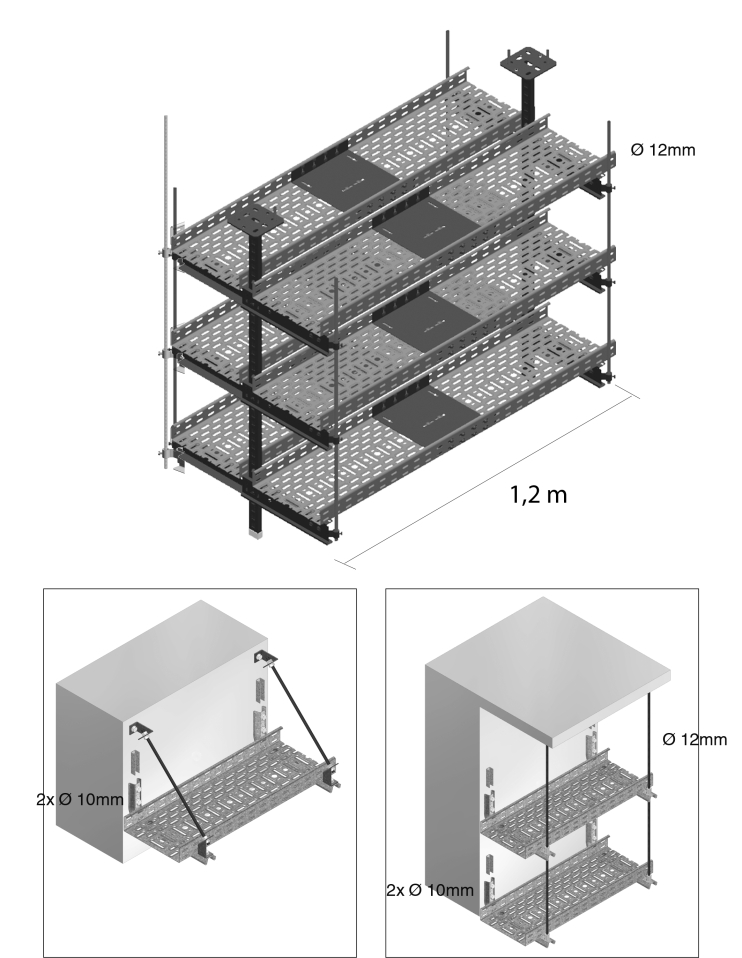 Ø 12mm

1,2 m

2x Ø 10mm

Ø 12mm

2x Ø 10mm