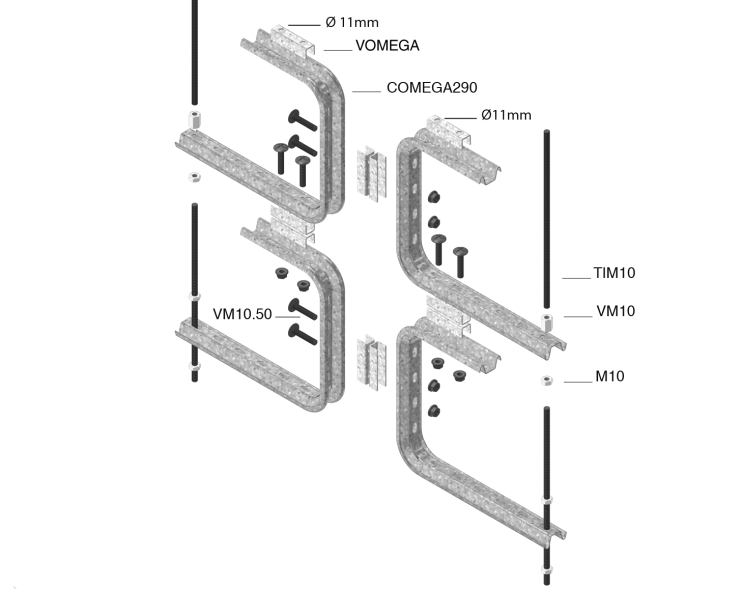 Ø 11mm
VOMEGA
COMEGA290
Ø11mm
TIM10
VM10.50
VM10
M10