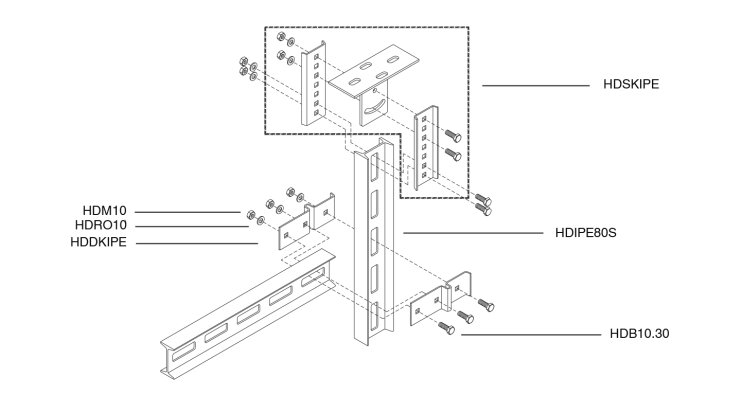 HDSKIPE

HDM10
HDRO10
HDDKIPE

HDIPE80S

HDB10.30