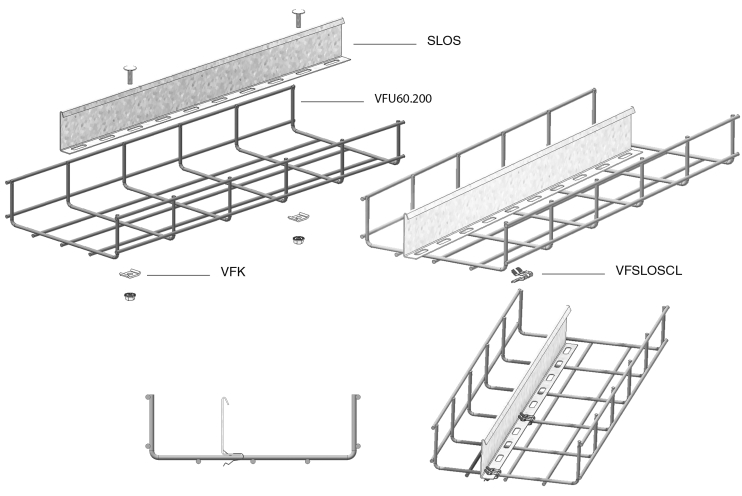 SLOS

VFU60.200

VFK

VFSLOSCL