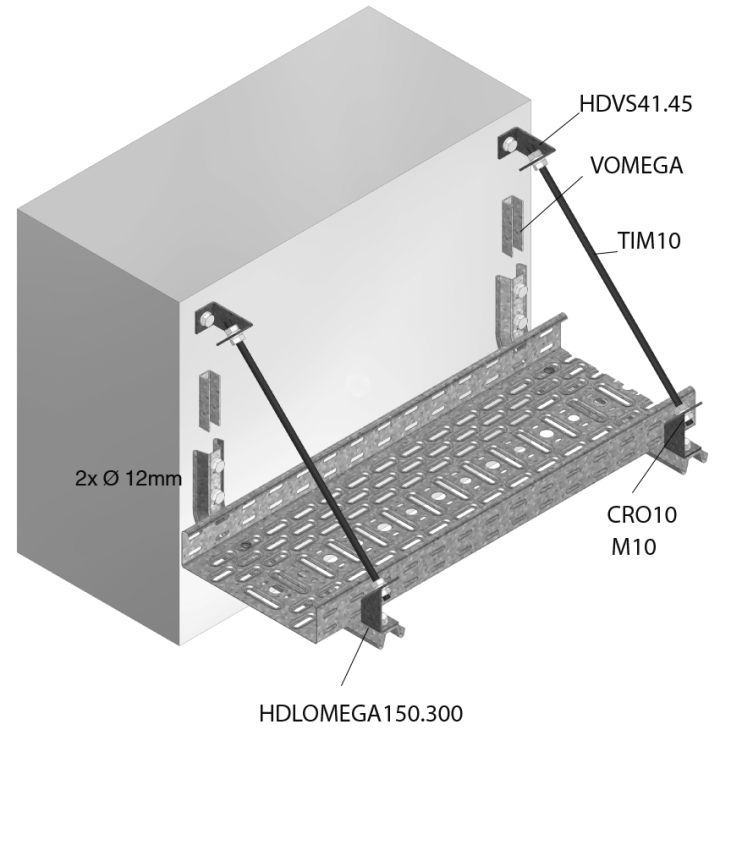 HDVS41.45
VOMEGA
TIM10
2x Ø 12mm
CRO10
M10
HDLOMEGA150.300